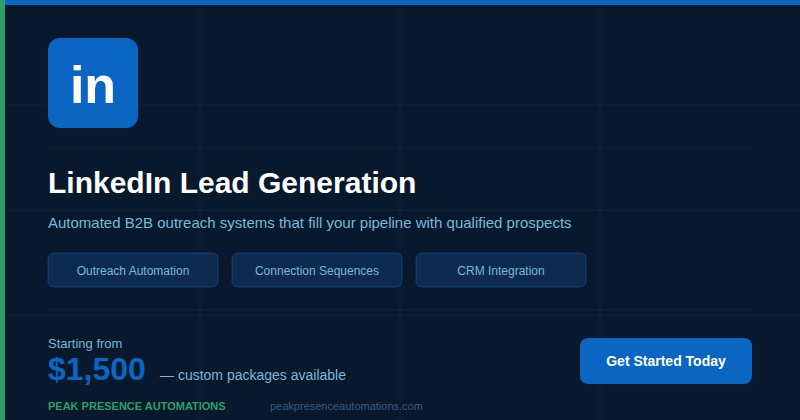 in

LinkedIn Lead Generation

Automated B2B outreach systems that fill your pipeline with qualified prospects

Outreach Automation

Connection Sequences

CRM Integration

Starting from

$1,500 — custom packages available

Get Started Today

PEAK PRESENCE AUTOMATIONS

peakpresenceautomations.com